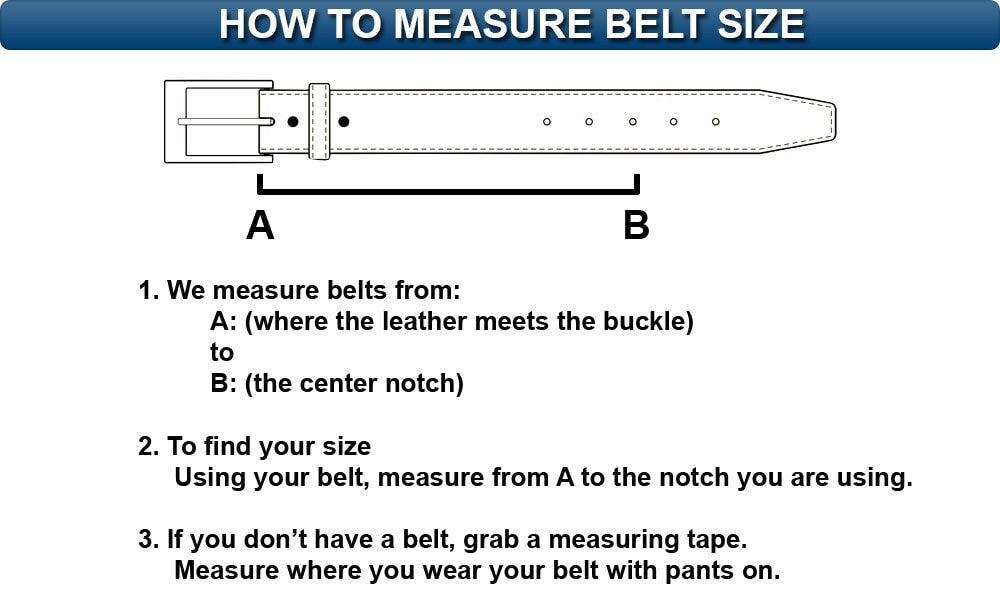 HOW TO MEASURE BELT SIZE

A

B

1. We measure belts from:
A: (where the leather meets the buckle)
to
B: (the center notch)

2. To find your size
Using your belt, measure from A to the notch you are using.

3. If you don't have a belt, grab a measuring tape.
Measure where you wear your belt with pants on.