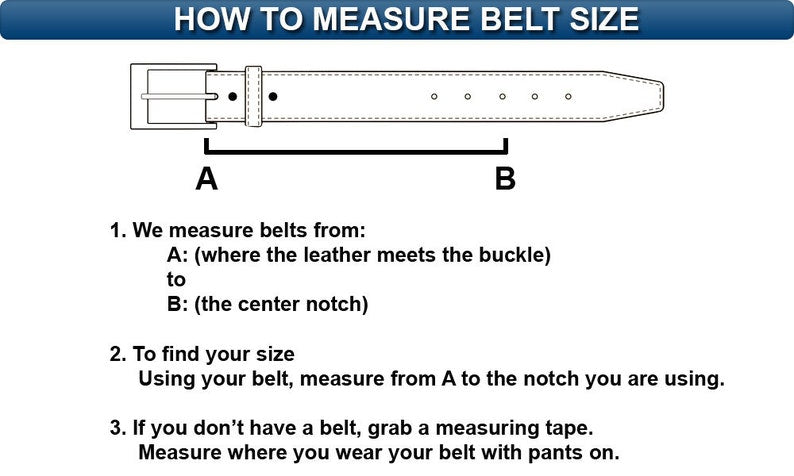 HOW TO MEASURE BELT SIZE

A

B

1. We measure belts from:
A: (where the leather meets the buckle)
to
B: (the center notch)

2. To find your size
Using your belt, measure from A to the notch you are using.

3. If you don't have a belt, grab a measuring tape.
Measure where you wear your belt with pants on.