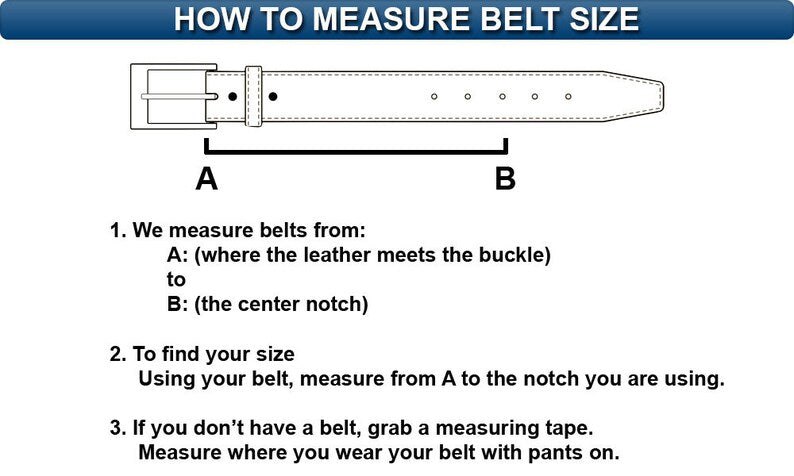 HOW TO MEASURE BELT SIZE

A

B

1. We measure belts from:
A: (where the leather meets the buckle)
to
B: (the center notch)

2. To find your size
Using your belt, measure from A to the notch you are using.

3. If you don't have a belt, grab a measuring tape.
Measure where you wear your belt with pants on.